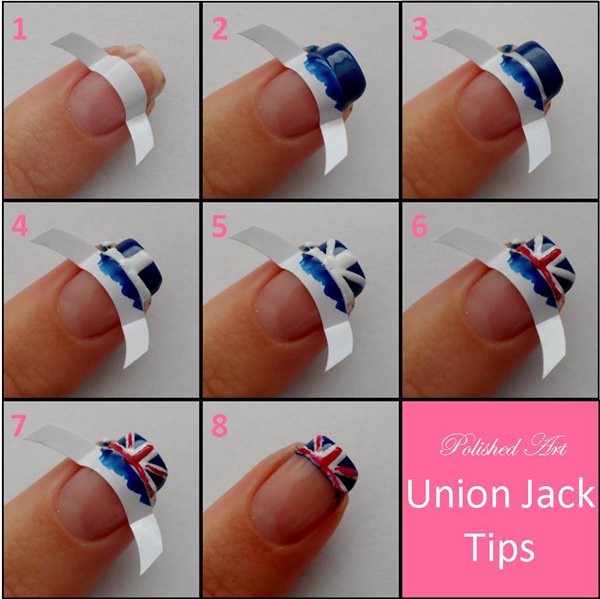 1

2

3

4

5

6

7

8

Polished Art

Union Jack Tips